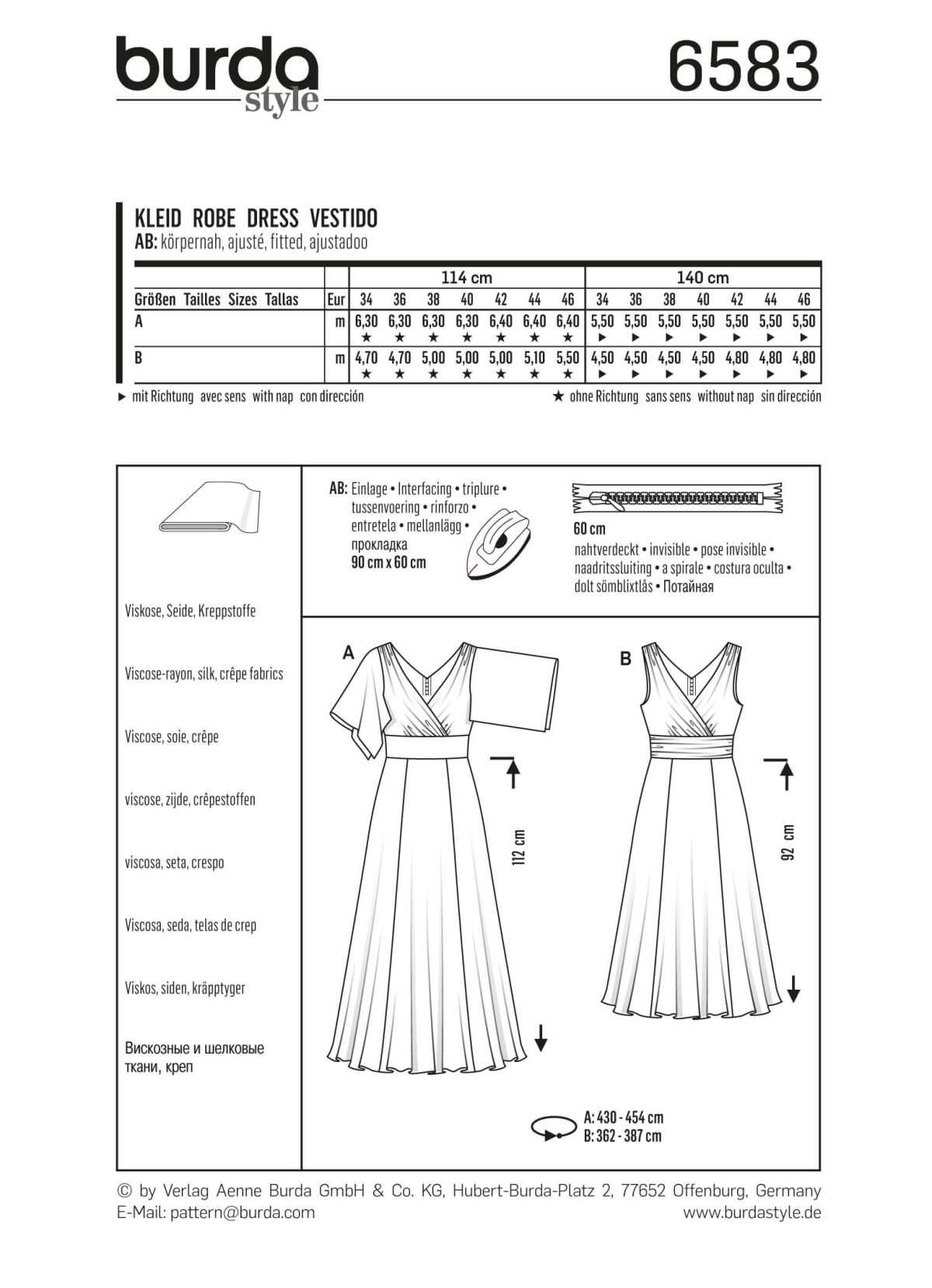 burda style

6583

KLEID ROBE DRESS VESTIDO
AB: körpernah, ajusté, fitted, ajustadoo

| | | 114 cm | | | | | | | 140 cm | | | | | | |
|---|---|---|---|---|---|---|---|---|---|---|---|---|---|---|---|
| Größen Tailles Sizes Tallas | Eur | 34 | 36 | 38 | 40 | 42 | 44 | 46 | 34 | 36 | 38 | 40 | 42 | 44 | 46 |
| A | m | 6,30 ★ | 6,30 ★ | 6,30 ★ | 6,30 ★ | 6,40 ★ | 6,40 ★ | 6,40 ★ | 5,50 ► | 5,50 ► | 5,50 ► | 5,50 ► | 5,50 ► | 5,50 ► | 5,50 ► |
| B | m | 4,70 ★ | 4,70 ★ | 5,00 ★ | 5,00 ★ | 5,00 ★ | 5,10 ★ | 5,50 ★ | 4,50 ► | 4,50 ► | 4,50 ► | 4,50 ► | 4,80 ► | 4,80 ► | 4,80 ► |

► mit Richtung avec sens with nap con dirección
★ ohne Richtung sans sens without nap sin dirección

Viskose, Seide, Kreppstoffe

Viscose-rayon, silk, crêpe fabrics

Viscose, soie, crêpe

viscose, zijde, crêpestoffen

viscosa, seta, crespo

Viscosa, seda, telas de crep

Viskos, siden, kräpptyger

Вискозные и шелковые ткани, креп

AB: Einlage • Interfacing • triplure • tussenvoering • rinforzo • entretela • mellanlägg • прокладка
90 cm x 60 cm

60 cm
nahtverdeckt • invisible • pose invisible • naadritssluiting • a spirale • costura oculta • dolt sömblixtlås • Потайная

A

112 cm

B

92 cm

A: 430 - 454 cm
B: 362 - 387 cm

© by Verlag Aenne Burda GmbH & Co. KG, Hubert-Burda-Platz 2, 77652 Offenburg, Germany
E-Mail: pattern@burda.com
www.burdastyle.de