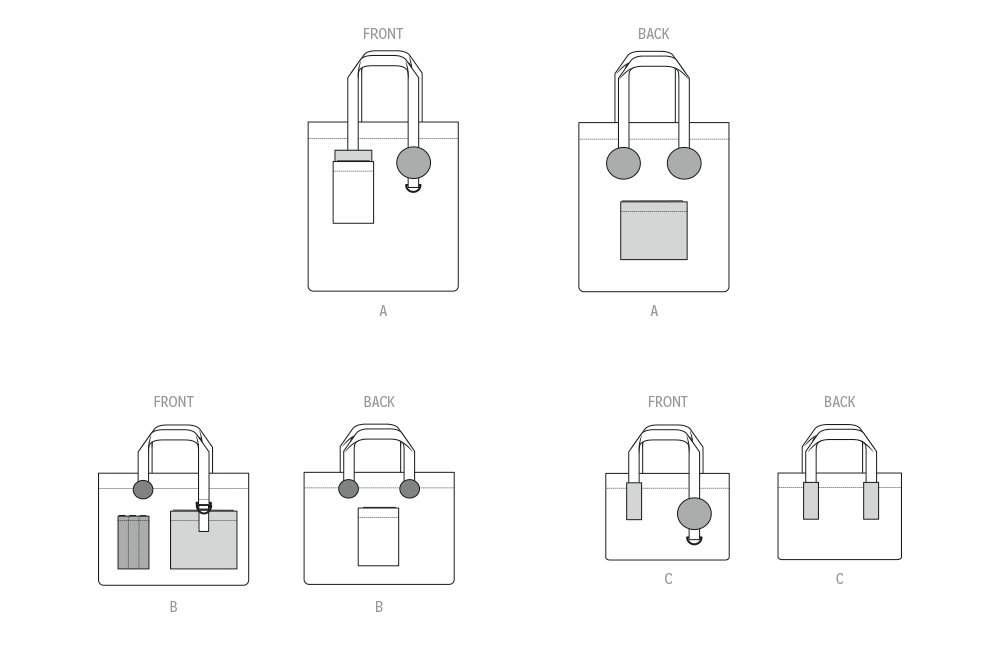 FRONT

A

BACK

A

FRONT

B

BACK

B

FRONT

C

BACK

C