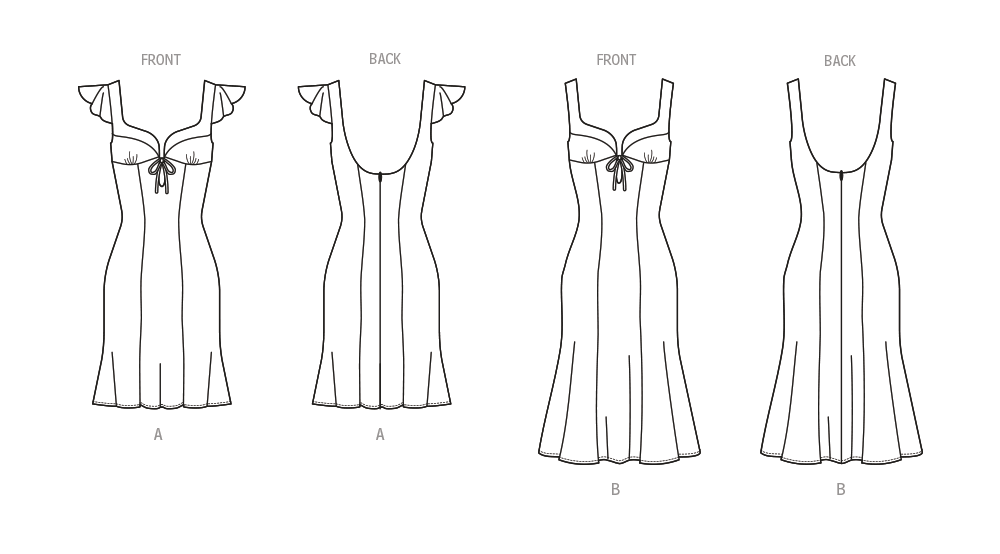 FRONT

BACK

FRONT

BACK

A

A

B

B